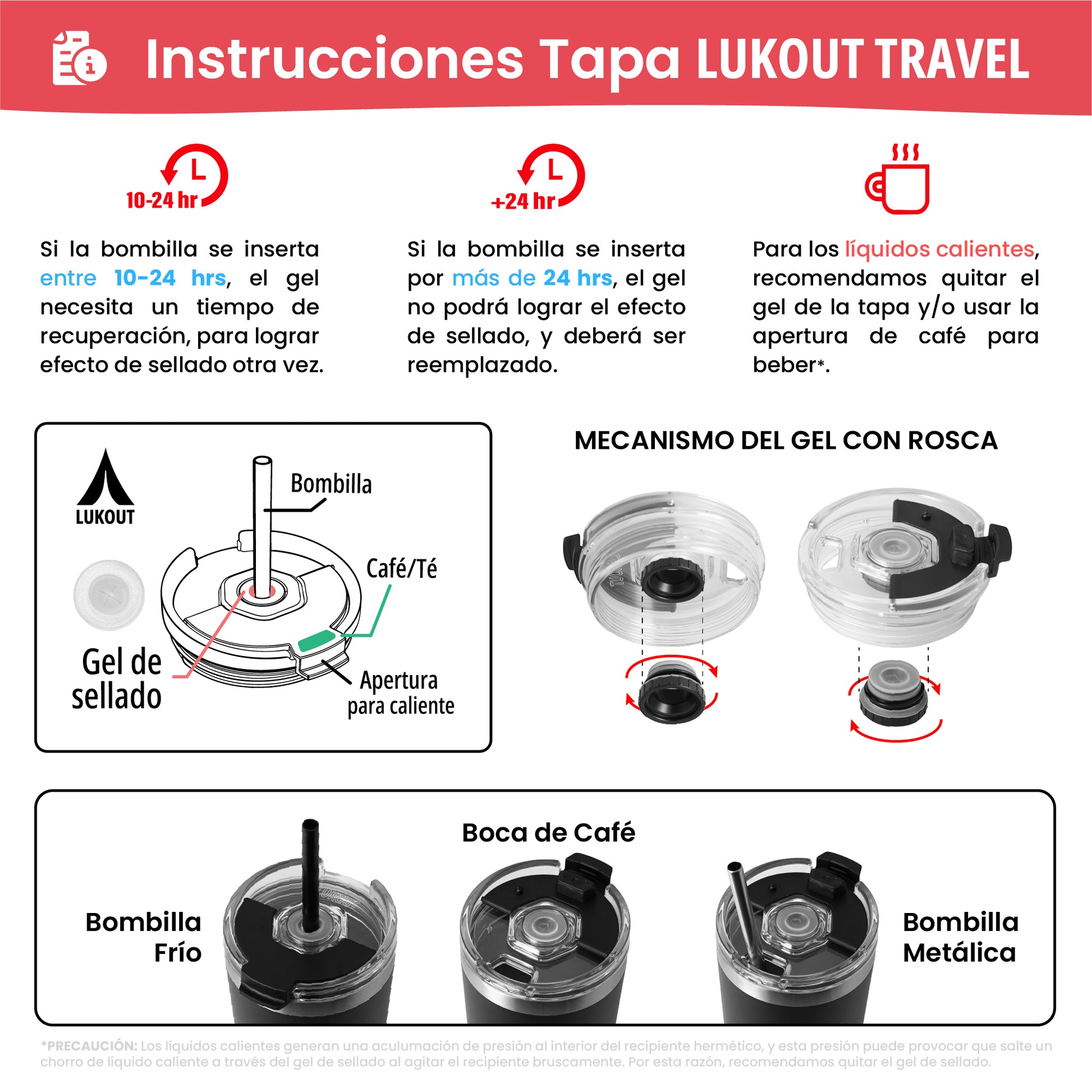 Instrucciones Tapa LUKOUT TRAVEL

10-24 hr

Si la bombilla se inserta entre 10-24 hrs, el gel necesita un tiempo de recuperación, para lograr efecto de sellado otra vez.

+24 hr

Si la bombilla se inserta por más de 24 hrs, el gel no podrá lograr el efecto de sellado, y deberá ser reemplazado.

Para los líquidos calientes, recomendamos quitar el gel de la tapa y/o usar la apertura de café para beber*.

LUKOUT

Bombilla

Café/Té

Gel de sellado

Apertura para caliente

MECANISMO DEL GEL CON ROSCA

Boca de Café

Bombilla Frío

Bombilla Metálica

*PRECAUCIÓN: Los líquidos calientes generan una aculumación de presión al interior del recipiente hermético, y esta presión puede provocar que salte un chorro de líquido caliente a través del gel de sellado al agitar el recipiente bruscamente. Por esta razón, recomendamos quitar el gel de sellado.