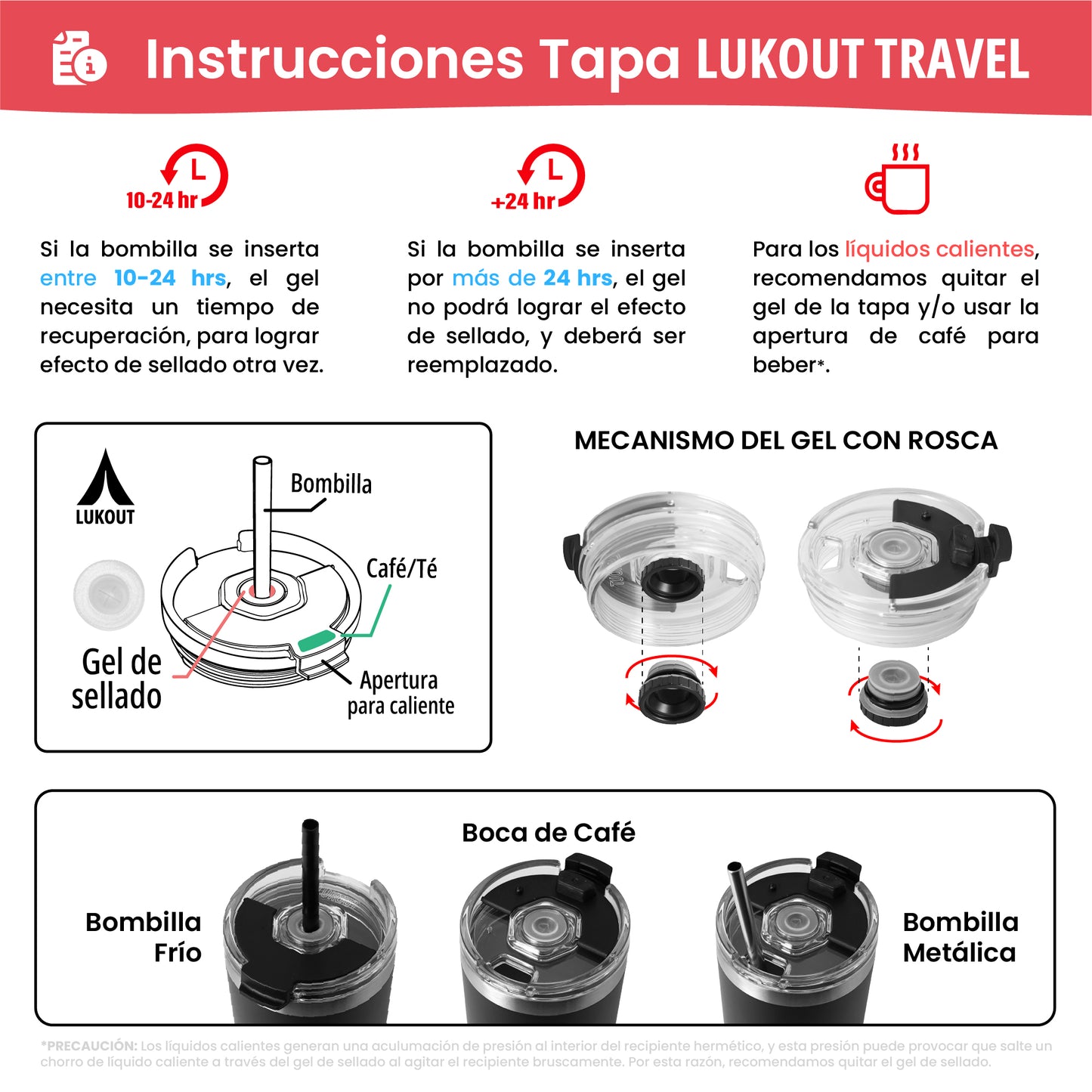 Instrucciones Tapa LUKOUT TRAVEL

10-24 hr

Si la bombilla se inserta entre 10-24 hrs, el gel necesita un tiempo de recuperación, para lograr efecto de sellado otra vez.

+24 hr

Si la bombilla se inserta por más de 24 hrs, el gel no podrá lograr el efecto de sellado, y deberá ser reemplazado.

Para los líquidos calientes, recomendamos quitar el gel de la tapa y/o usar la apertura de café para beber*.

LUKOUT

Bombilla

Café/Té

Gel de sellado

Apertura para caliente

MECANISMO DEL GEL CON ROSCA

Boca de Café

Bombilla Frío

Bombilla Metálica

*PRECAUCIÓN: Los líquidos calientes generan una aculumación de presión al interior del recipiente hermético, y esta presión puede provocar que salte un chorro de líquido caliente a través del gel de sellado al agitar el recipiente bruscamente. Por esta razón, recomendamos quitar el gel de sellado.