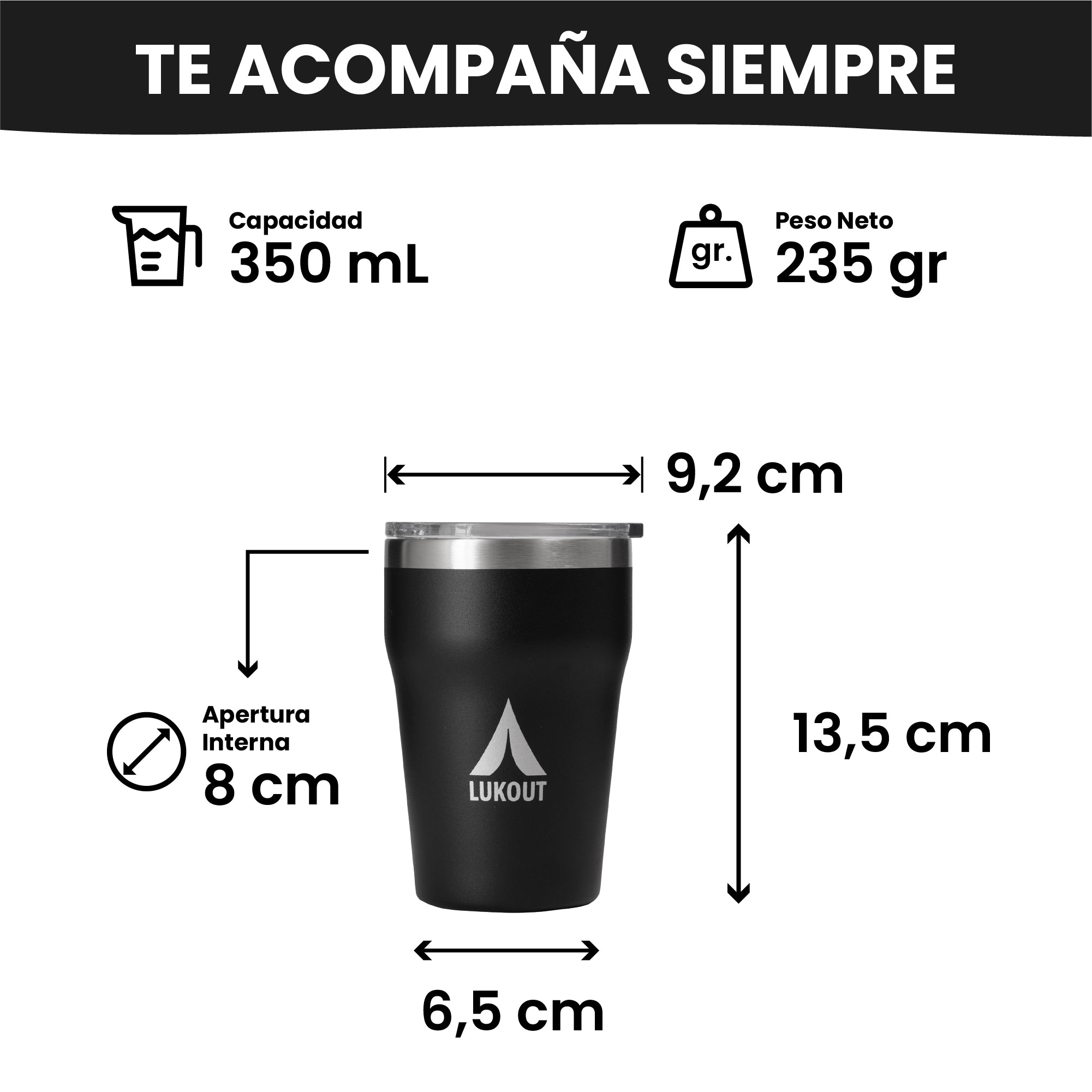 TE ACOMPAÑA SIEMPRE

Capacidad
350 mL

gr.
Peso Neto
235 gr

9,2 cm

Apertura Interna
8 cm

LUKOUT

13,5 cm

6,5 cm