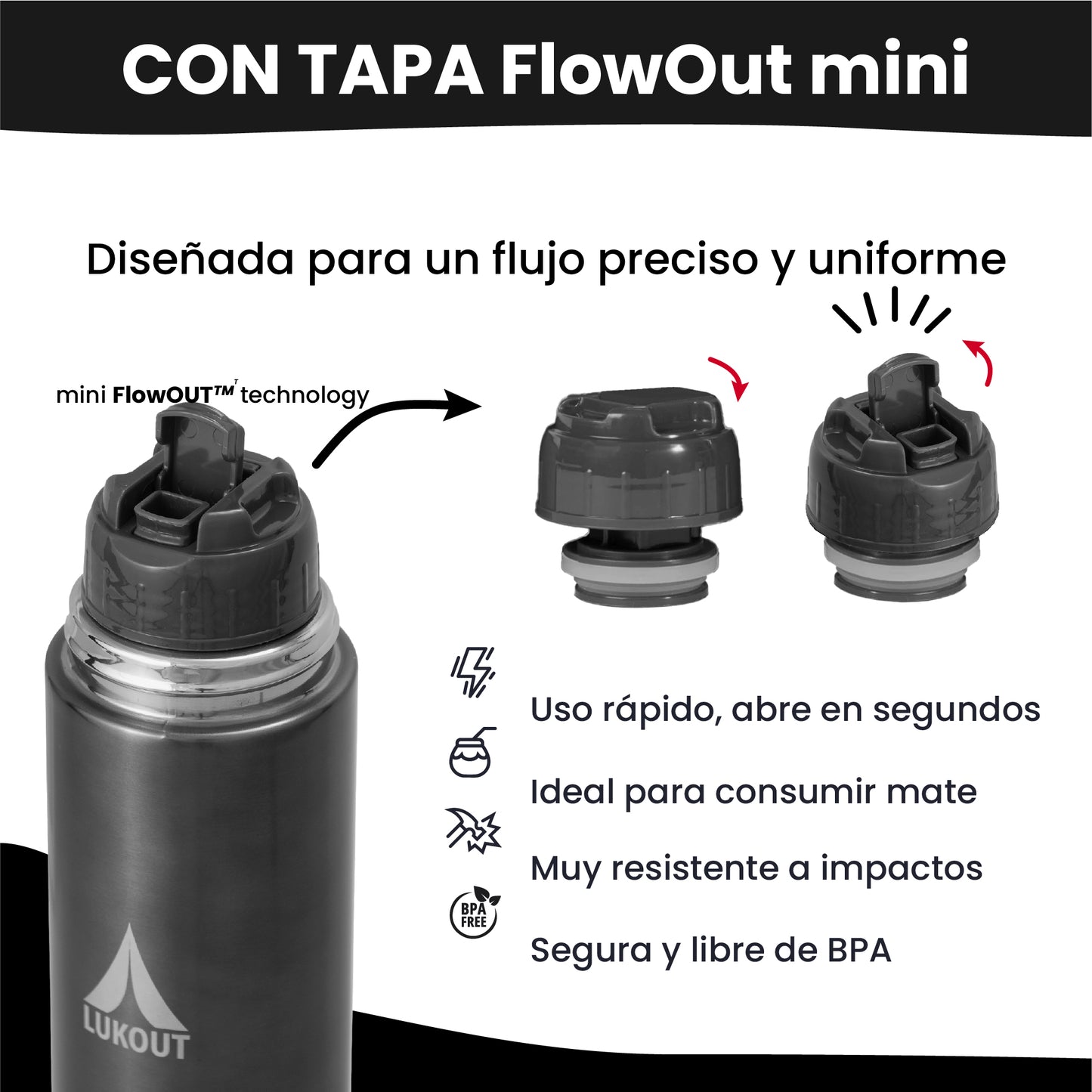 CON TAPA FlowOut mini

Diseñada para un flujo preciso y uniforme

mini FlowOUT™ technology

Uso rápido, abre en segundos

Ideal para consumir mate

Muy resistente a impactos

BPA FREE

Segura y libre de BPA

LUKOUT