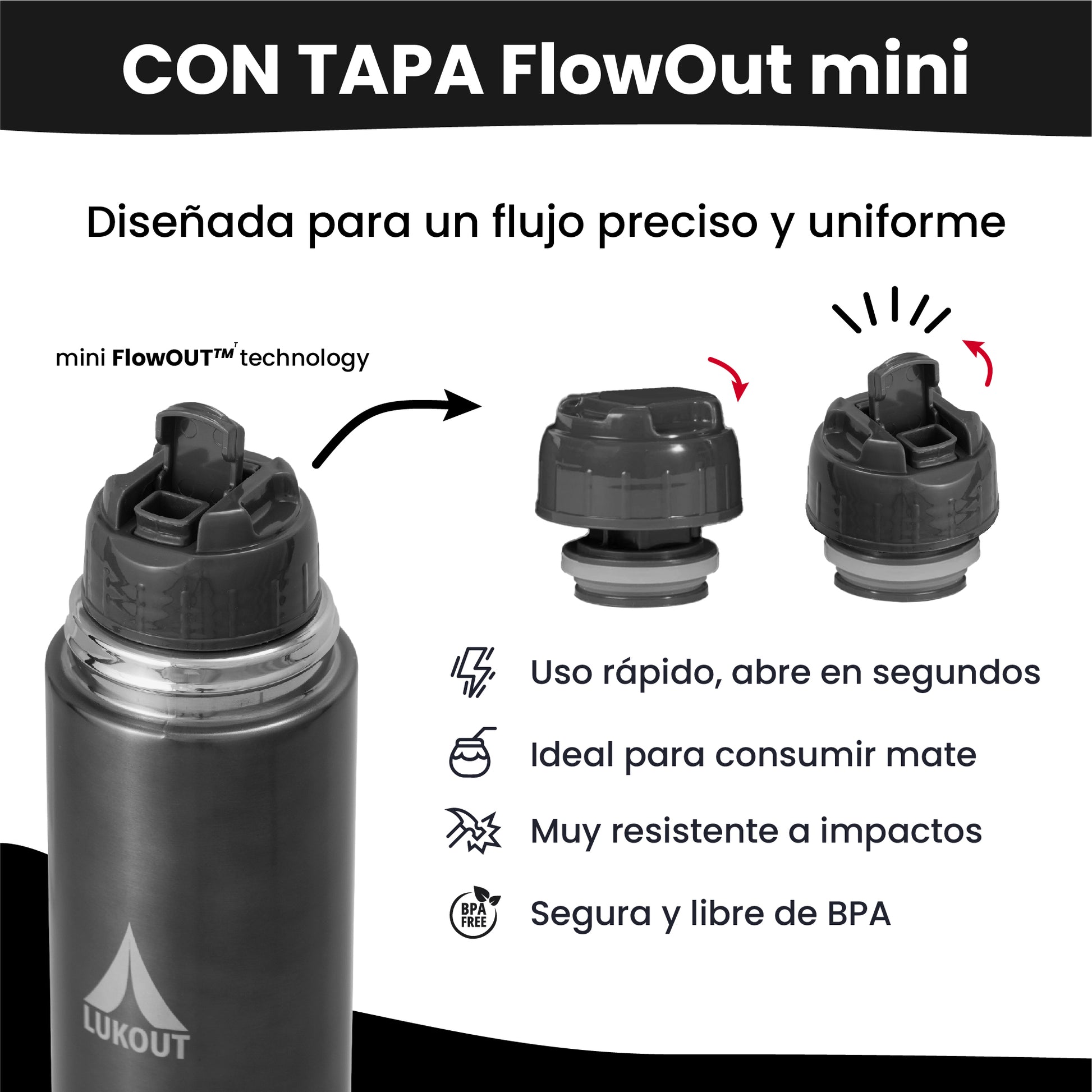 CON TAPA FlowOut mini

Diseñada para un flujo preciso y uniforme

mini FlowOUT™ technology

Uso rápido, abre en segundos

Ideal para consumir mate

Muy resistente a impactos

BPA FREE

Segura y libre de BPA

LUKOUT