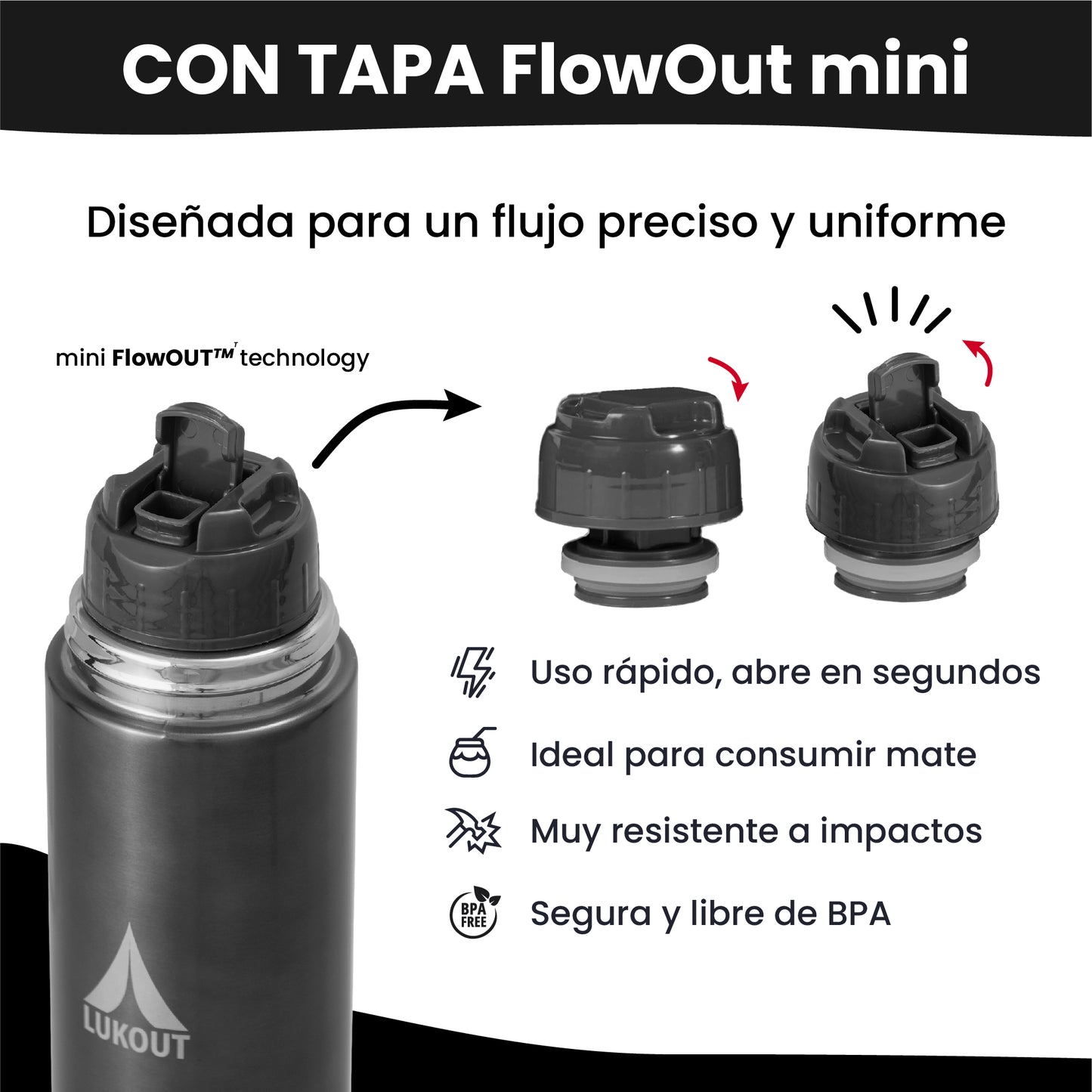 CON TAPA FlowOut mini

Diseñada para un flujo preciso y uniforme

mini FlowOUT™ technology

Uso rápido, abre en segundos

Ideal para consumir mate

Muy resistente a impactos

BPA FREE

Segura y libre de BPA

LUKOUT