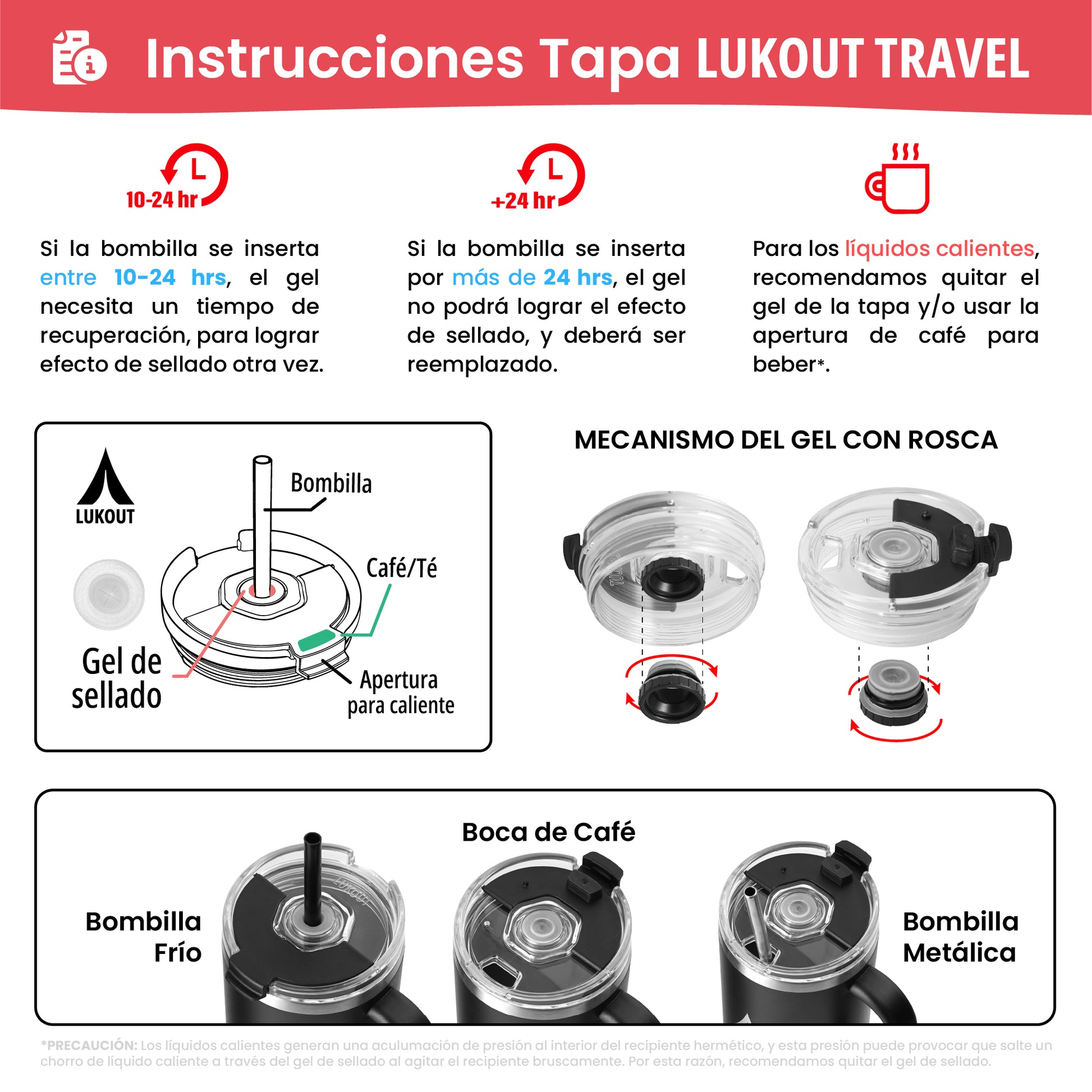 Instrucciones Tapa LUKOUT TRAVEL

10-24 hr

Si la bombilla se inserta entre 10-24 hrs, el gel necesita un tiempo de recuperación, para lograr efecto de sellado otra vez.

+24 hr

Si la bombilla se inserta por más de 24 hrs, el gel no podrá lograr el efecto de sellado, y deberá ser reemplazado.

Para los líquidos calientes, recomendamos quitar el gel de la tapa y/o usar la apertura de café para beber*.

LUKOUT

Bombilla

Café/Té

Gel de sellado

Apertura para caliente

MECANISMO DEL GEL CON ROSCA

Boca de Café

Bombilla Frío

Bombilla Metálica

*PRECAUCIÓN: Los líquidos calientes generan una aculumación de presión al interior del recipiente hermético, y esta presión puede provocar que salte un chorro de líquido caliente a través del gel de sellado al agitar el recipiente bruscamente. Por esta razón, recomendamos quitar el gel de sellado.