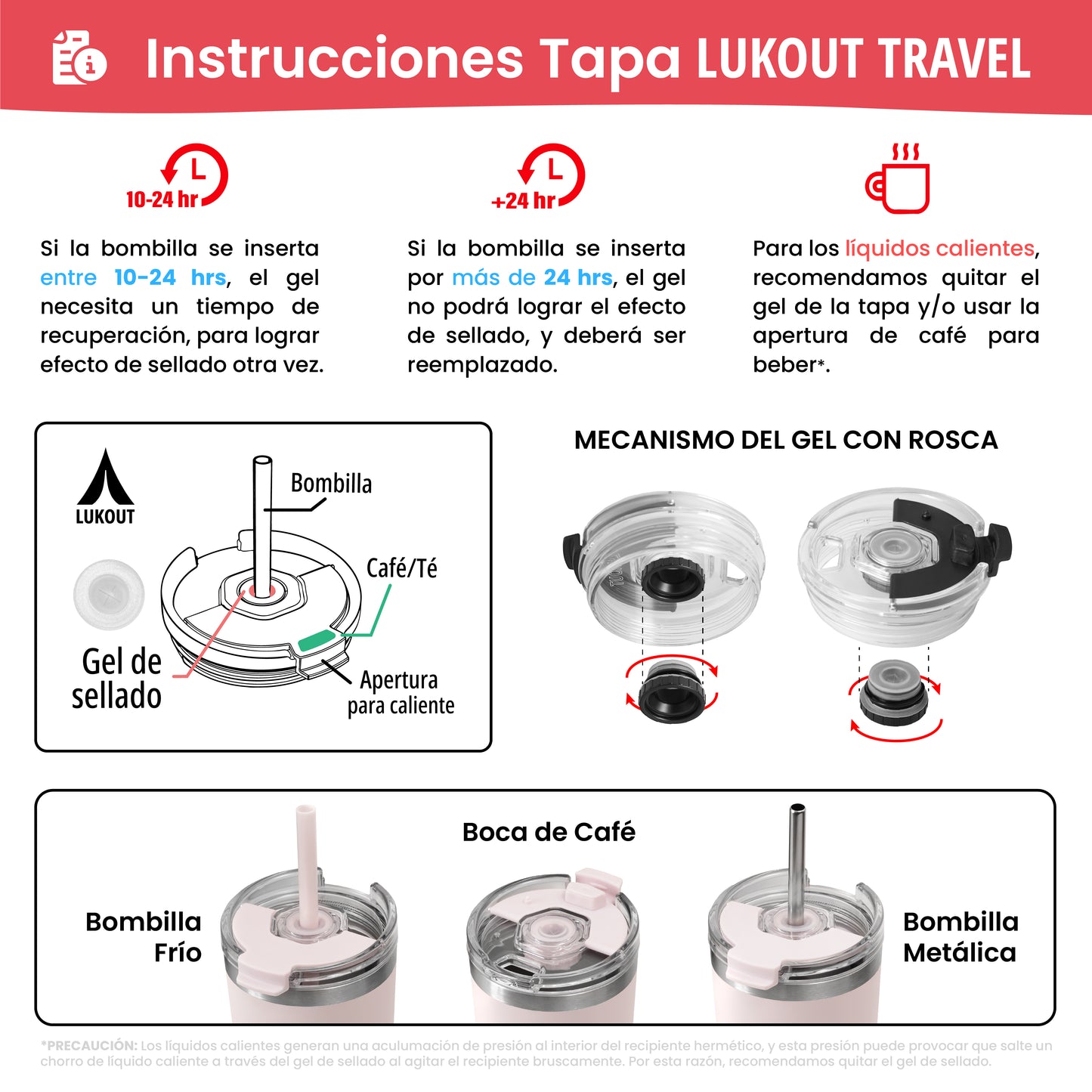 Instrucciones Tapa LUKOUT TRAVEL

10-24 hr

Si la bombilla se inserta entre 10-24 hrs, el gel necesita un tiempo de recuperación, para lograr efecto de sellado otra vez.

+24 hr

Si la bombilla se inserta por más de 24 hrs, el gel no podrá lograr el efecto de sellado, y deberá ser reemplazado.

Para los líquidos calientes, recomendamos quitar el gel de la tapa y/o usar la apertura de café para beber*.

LUKOUT

Bombilla

Café/Té

Gel de sellado

Apertura para caliente

MECANISMO DEL GEL CON ROSCA

Boca de Café

Bombilla Frío

Bombilla Metálica

*PRECAUCIÓN: Los líquidos calientes generan una aculumación de presión al interior del recipiente hermético, y esta presión puede provocar que salte un chorro de líquido caliente a través del gel de sellado al agitar el recipiente bruscamente. Por esta razón, recomendamos quitar el gel de sellado.